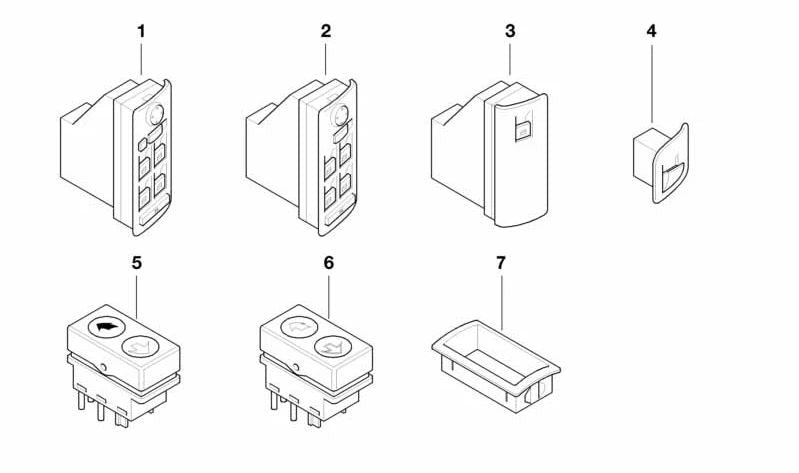 1
2
3
4
5
6
7