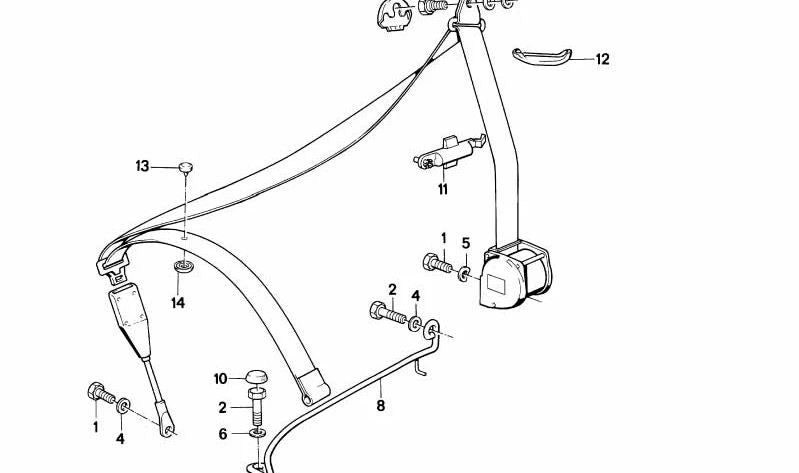 12
13
11
1
5
14
2
4
10
2
8
1
4
6