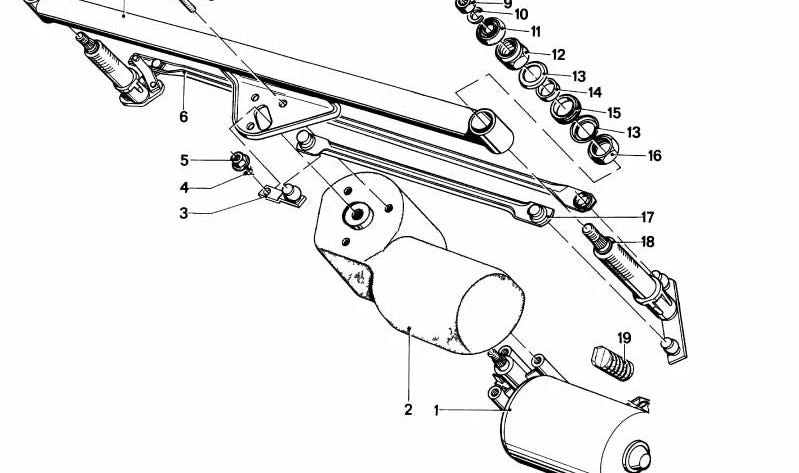 9
10
11
12
13
14
15
13
16
6
5
4
3
17
18
19
2
1