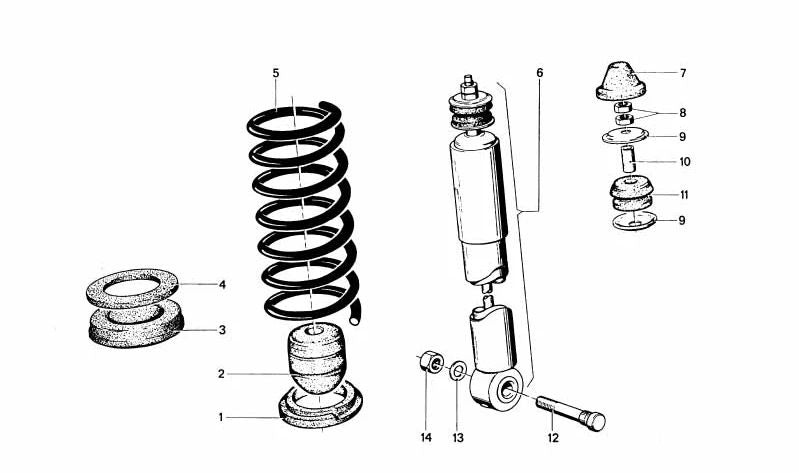 5
6
7
8
9
10
11
9
4
3
2
1
14
13
12