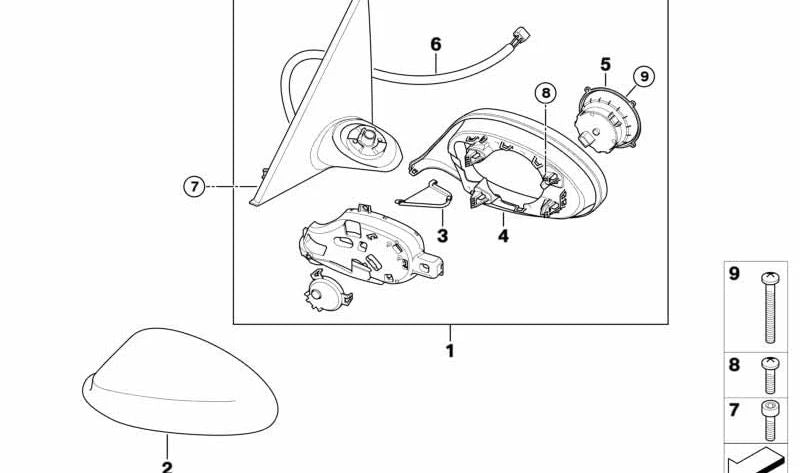 6
5
9
8
7
3
4
1
2
9
8
7