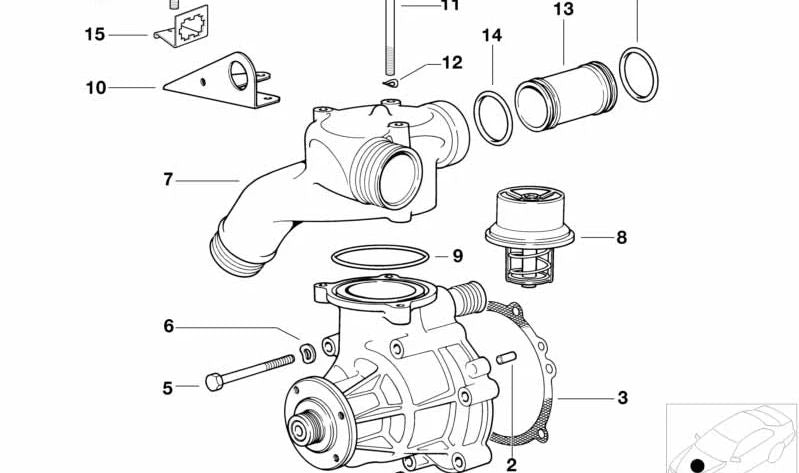 11
13
15
14
12
10
7
8
9
6
5
3
2