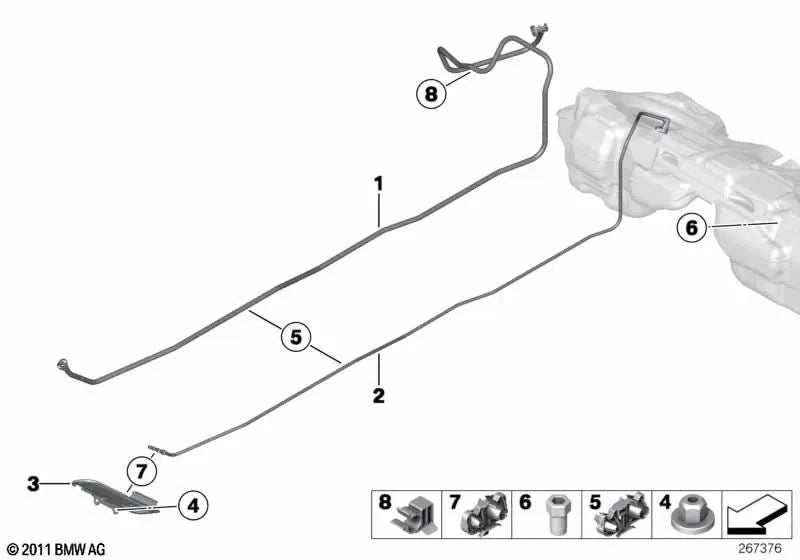 8
1
6
5
2
7
3
4
8 7 6 5 4
© 2011 BMW AG
267376