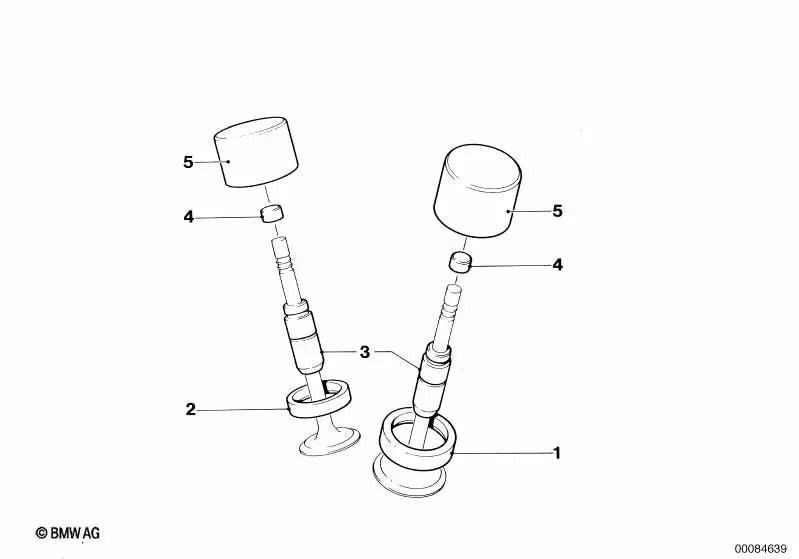 5
4
5
4
3
2
1
© BMW AG
00084639