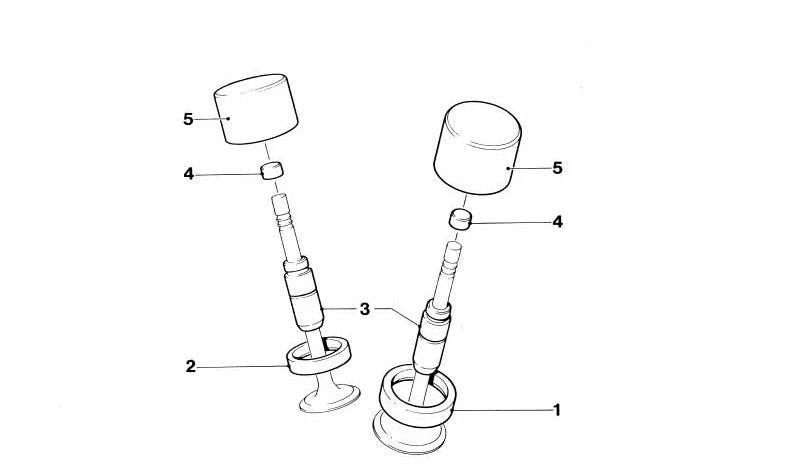 5
4
5
4
3
2
1