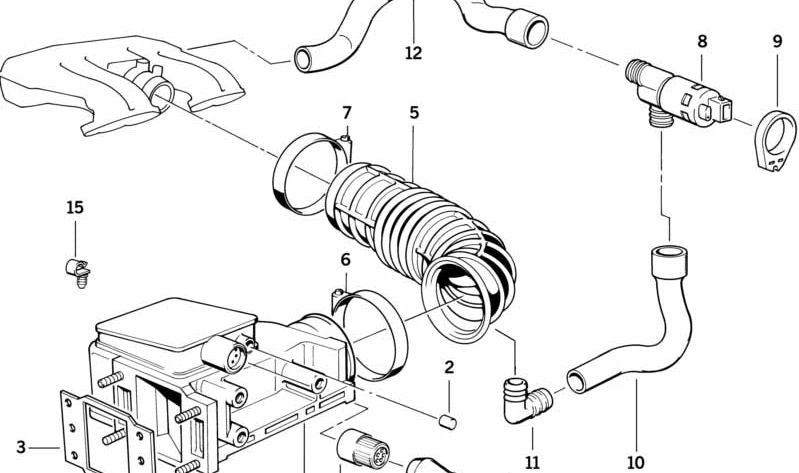 12
8
9
7
5
15
6
2
3
11
10