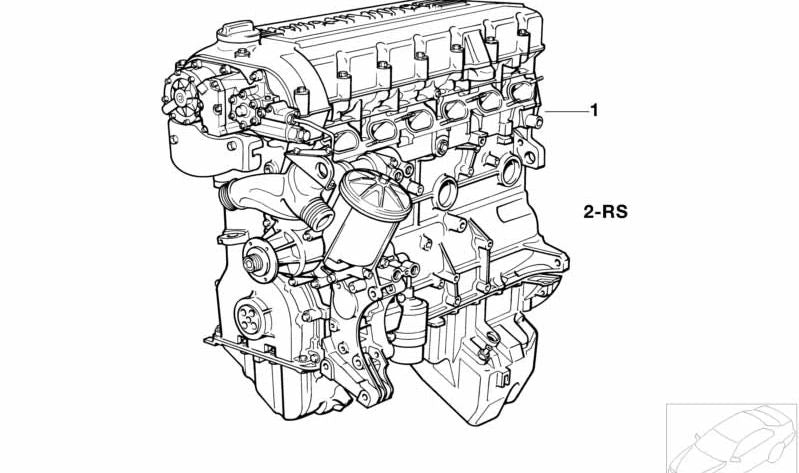 1

2-RS