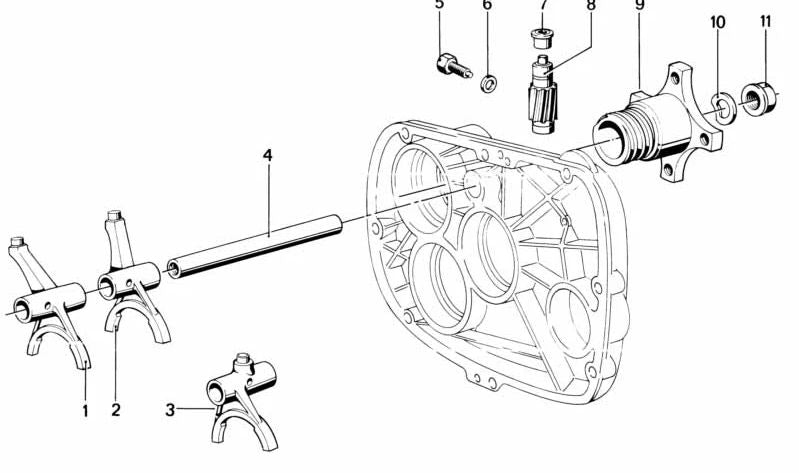 5
6
7
8
9
10
11
4
1
2
3