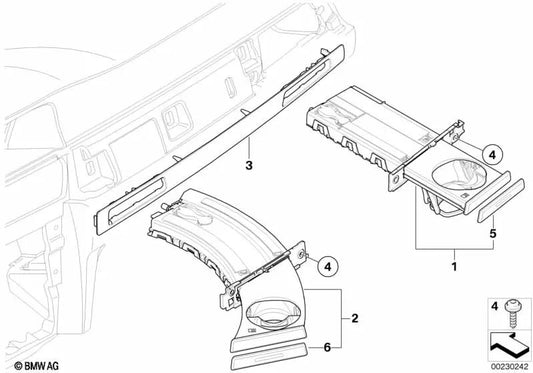 3
4
5
1
4
2
6
4
© BMW AG
00230242