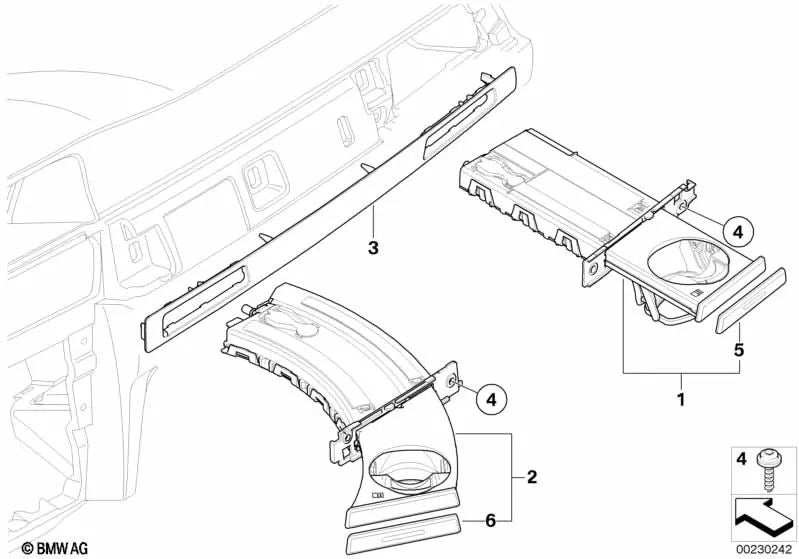 3
4
5
1
4
2
6
4
© BMW AG
00230242