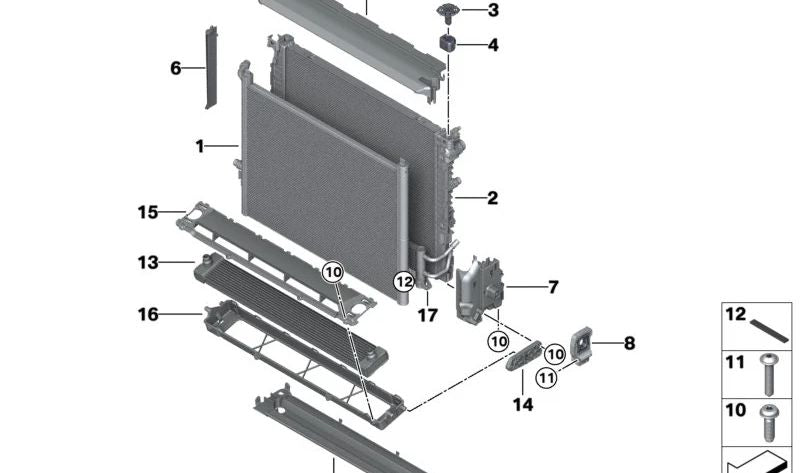 3
4
6
1
2
15
13
10
12
7
16
17
10
10
8
11
14
12
11
10