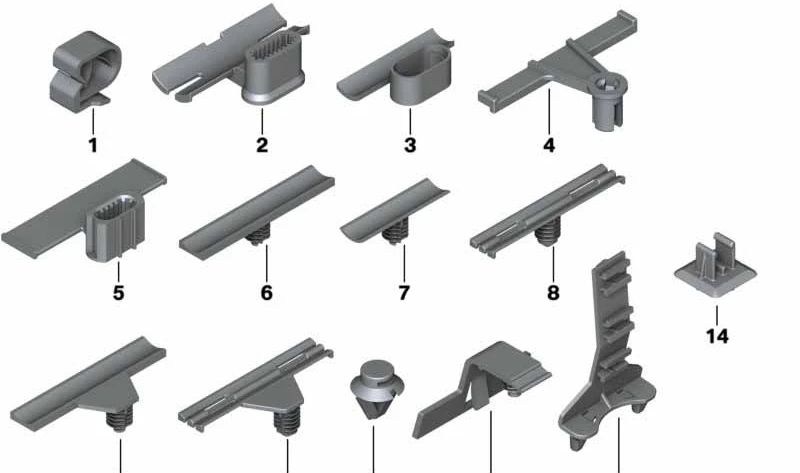 1
2
3
4
5
6
7
8
14