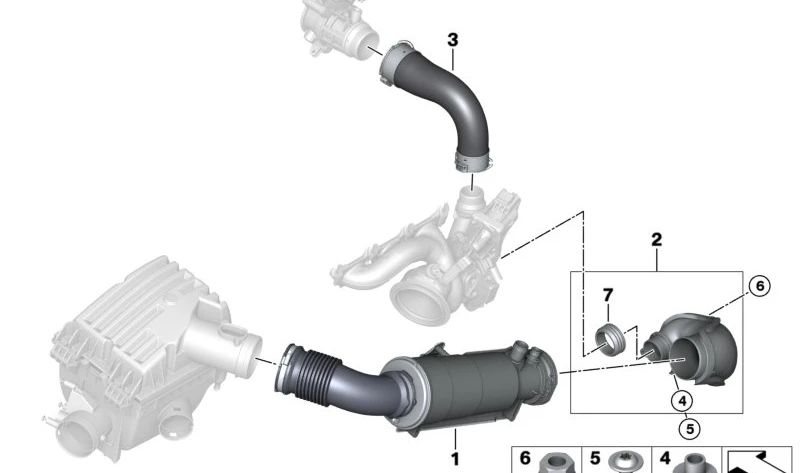 3
2
6
7
4
5
1
6
5
4