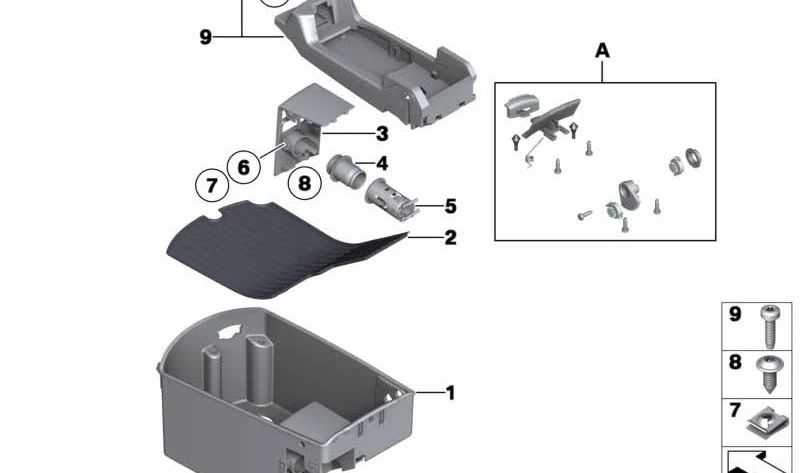 9
A
3
6
4
7
8
5
2
1
9
8
7