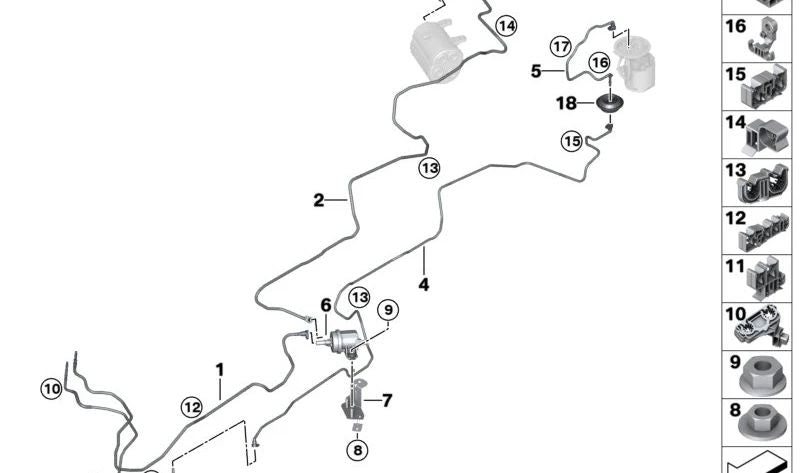 14
17
16
5
18
15
13
2
4
6
13
9
1
10
12
7
8
16
15
14
13
12
11
10
9
8