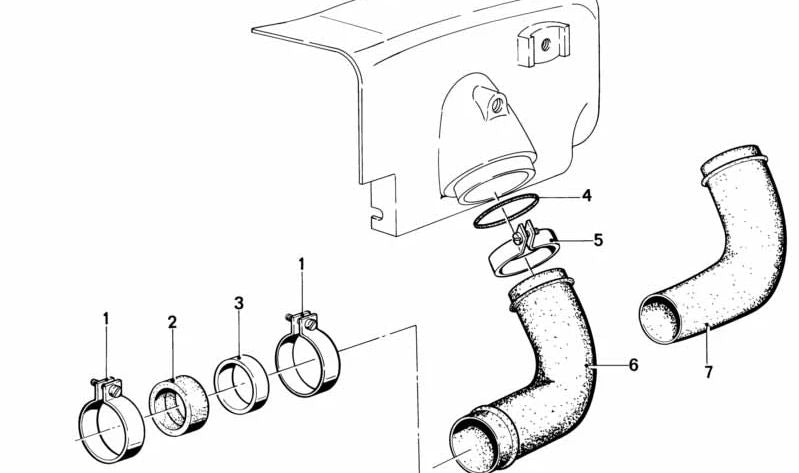 4
5
1
1
2
3
6
7