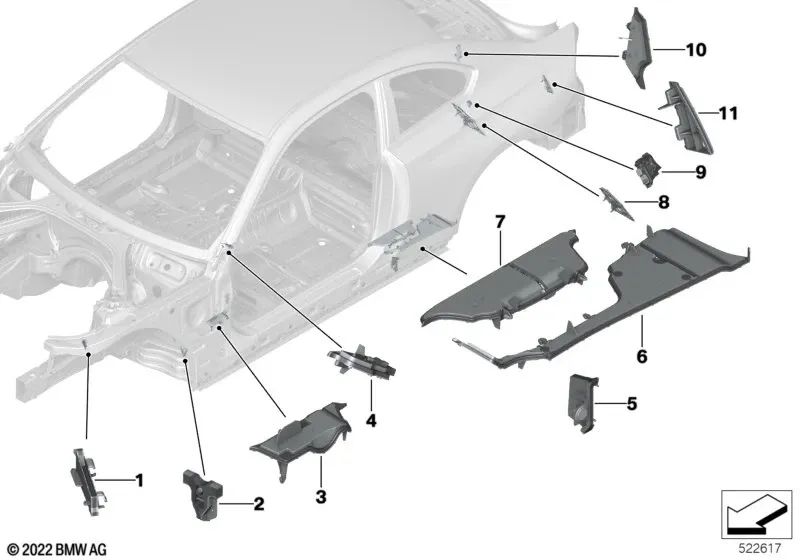 10
11
9
8
7
6
5
4
3
2
1
© 2022 BMW AG
522617