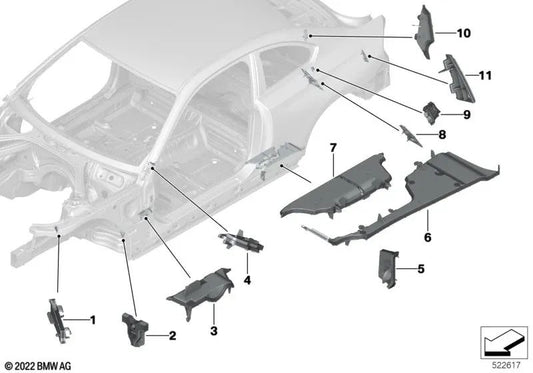 10
11
9
8
7
6
5
4
3
2
1
© 2022 BMW AG
522617