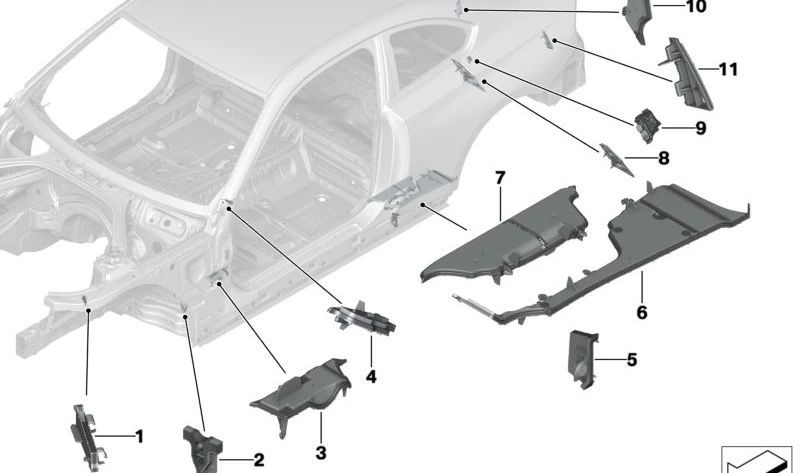 10
11
9
8
7
6
5
4
3
2
1