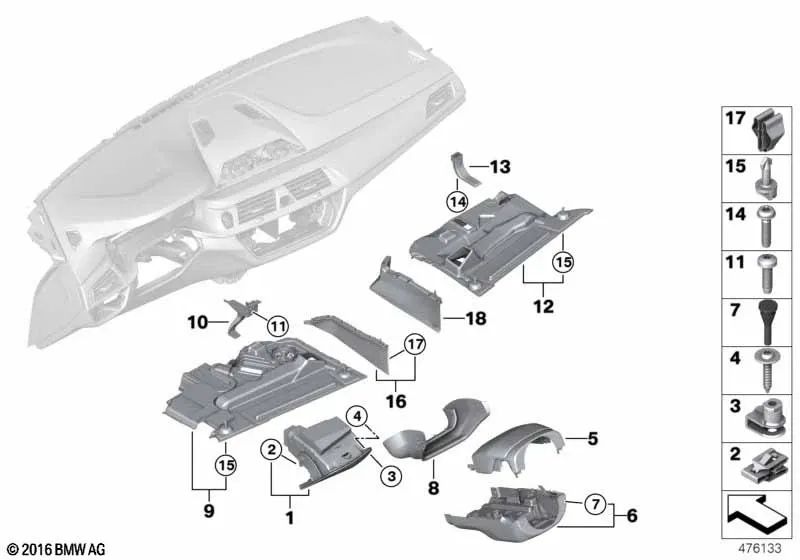 13
14
15
12
18
10
11
17
16
4
2
3
5
8
15
9
1
7
6
17
15
14
11
7
4
3
2
© 2016 BMW AG
476133