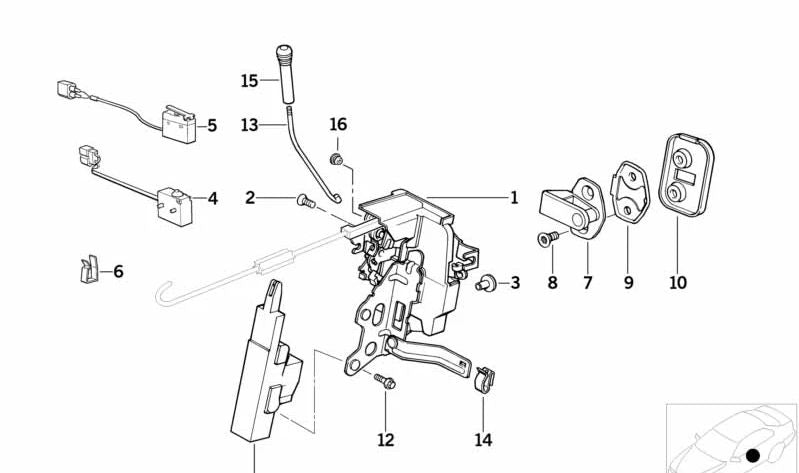 15
13
16
5
4
2
1
6
3
8
7
9
10
12
14