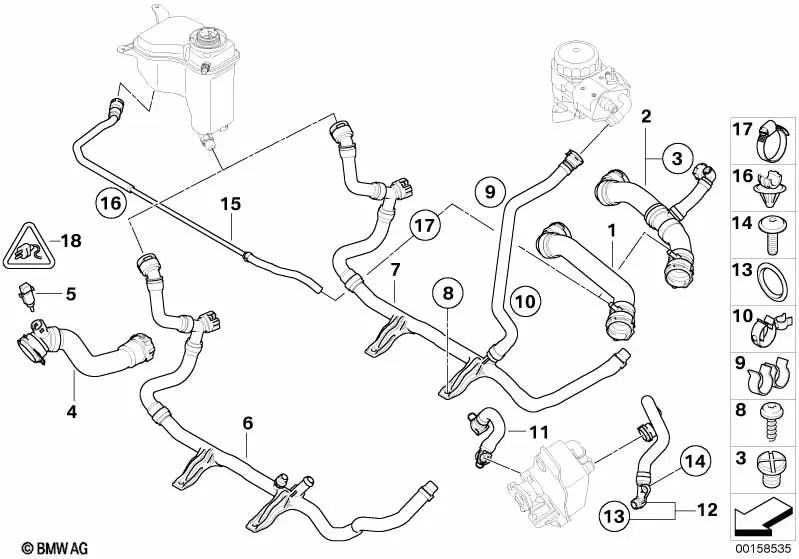 2
3
9
16
15
17
1
18
7
5
8
10
4
6
11
14
13
12
17
16
14
13
10
9
8
3
© BMW AG
00158535