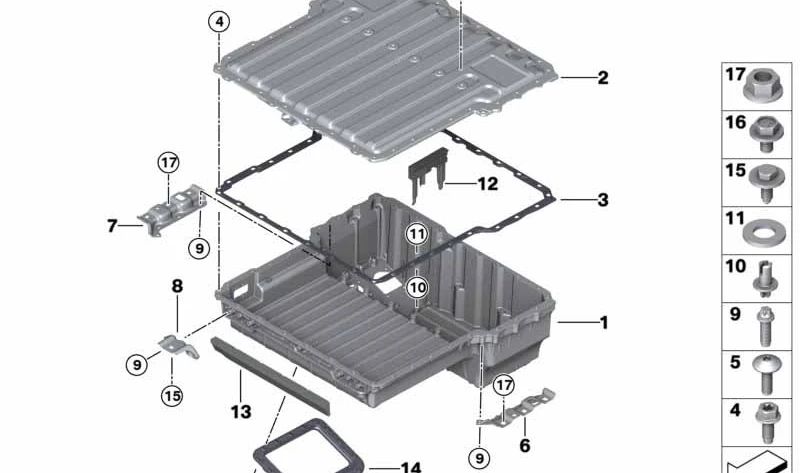 4
2
17
12
3
7
9
11
10
8
1
9
15
13
17
6
9
14
17
16
15
11
10
9
5
4