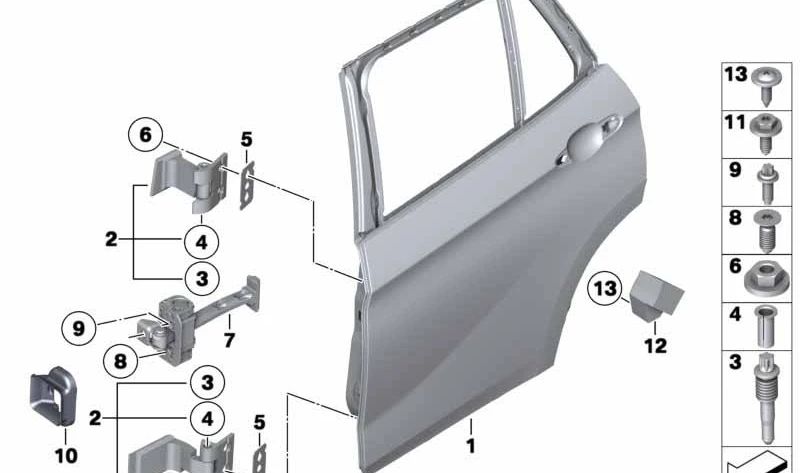 6
5
2
4
3
9
7
8
3
2
4
5
10
1
13
12
13
11
9
8
6
4
3