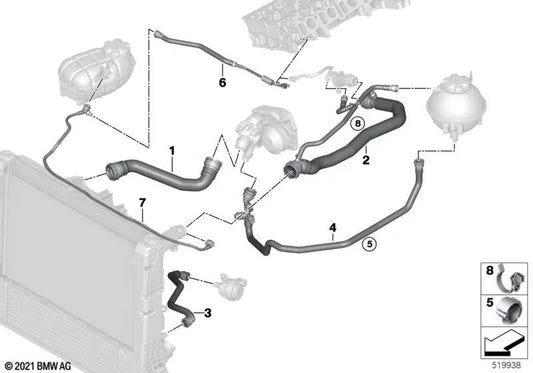 6
8
1
2
7
4
5
3
8
5
© 2021 BMW AG
519938