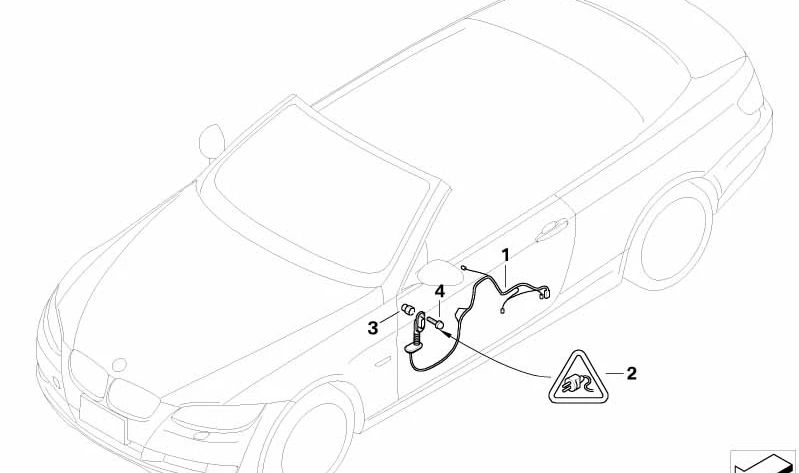 1
4
3
2