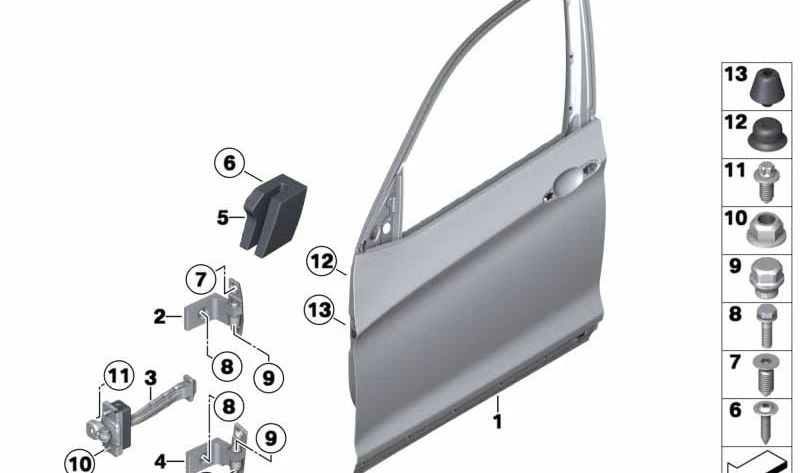 6
5
7
2
8
9
11
3
8
9
10
4
12
13
1
13
12
11
10
9
8
7
6