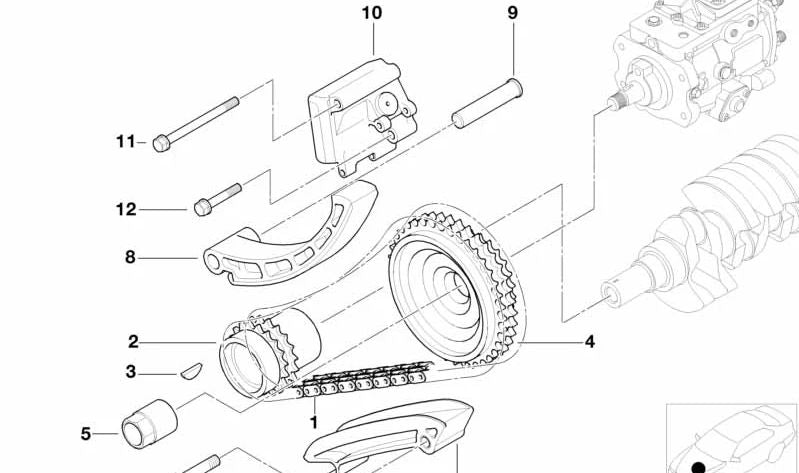 10
9
11
12
8
2
3
5
1
4