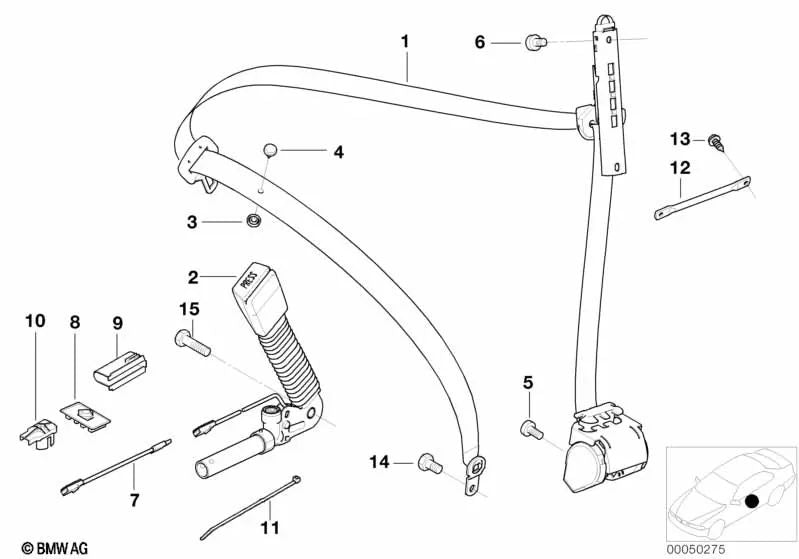 1
6
4
13
12
3
2
PRESS
15
10
8
9
5
14
7
11
© BMW AG
00050275