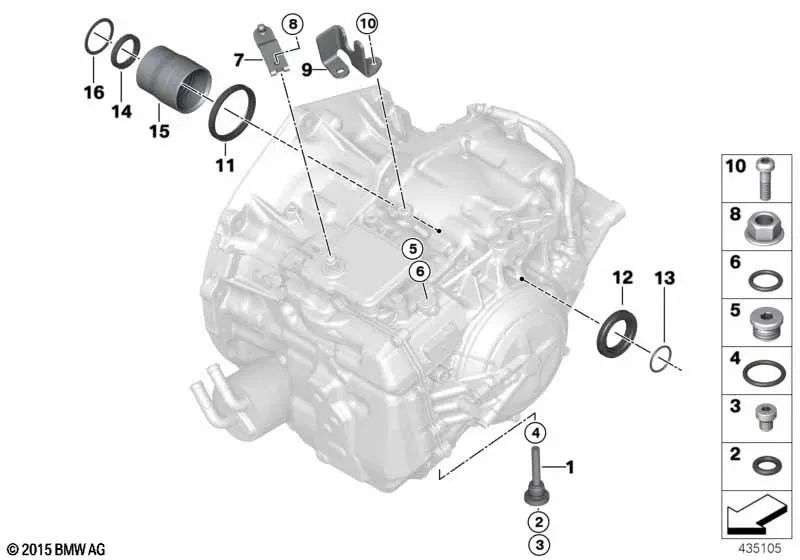 16
14
15
11
7
8
9
10
5
6
12
13
4
1
2
3
10
8
6
5
4
3
2
© 2015 BMW AG
435105