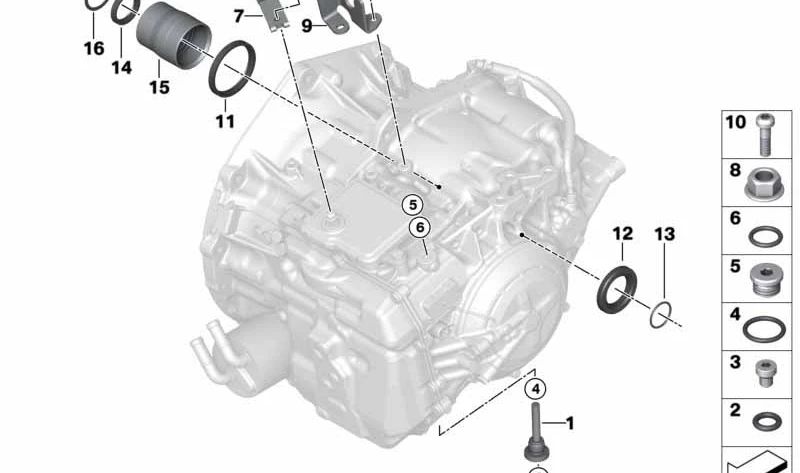 16
14
15
11
7
9
5
6
12
13
4
1
10
8
6
5
4
3
2