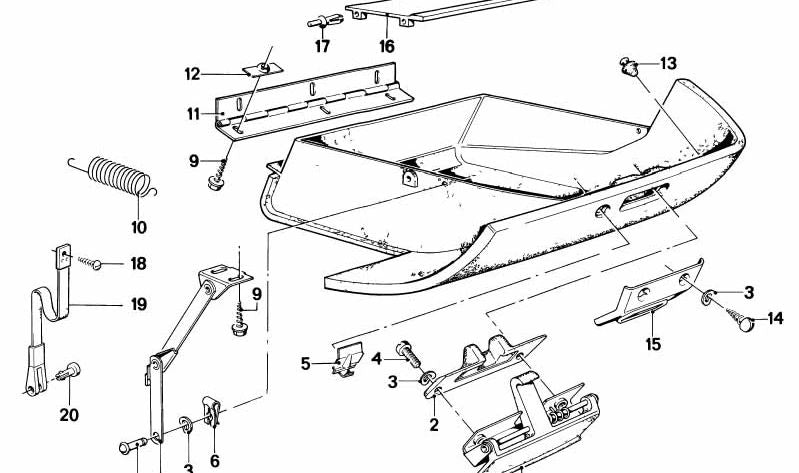 17
16
12
13
11
9
10
18
19
9
3
14
15
5
4
3
2
20
3
6