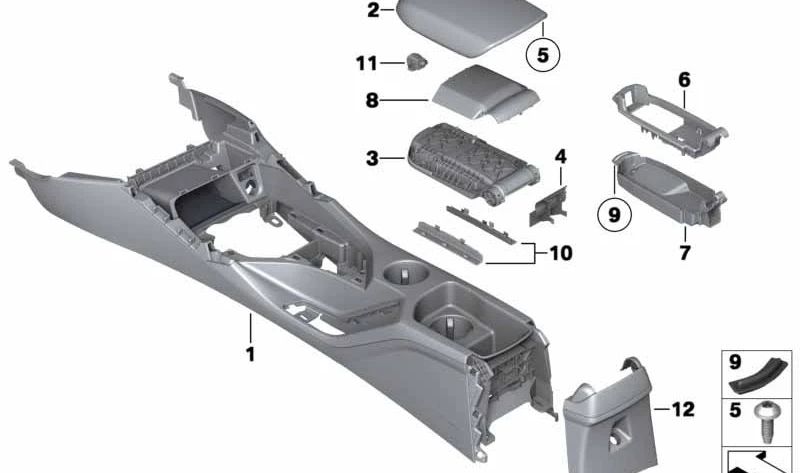 2
5
11
8
6
3
4
9
10
7
1
12
9
5