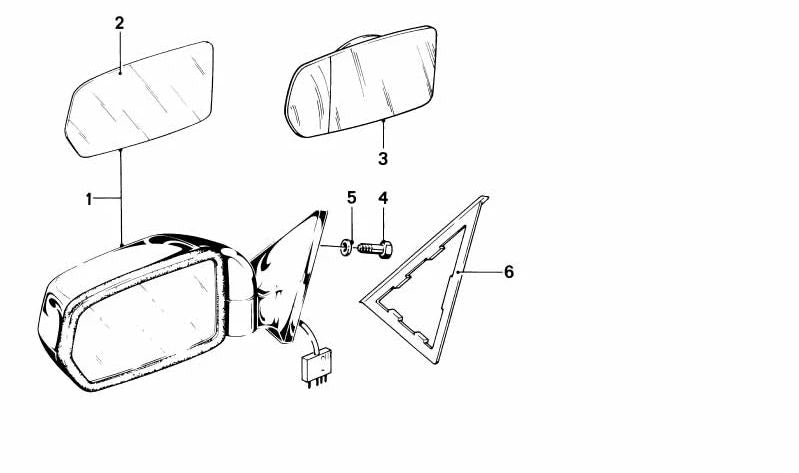 2
3
1
5
4
6