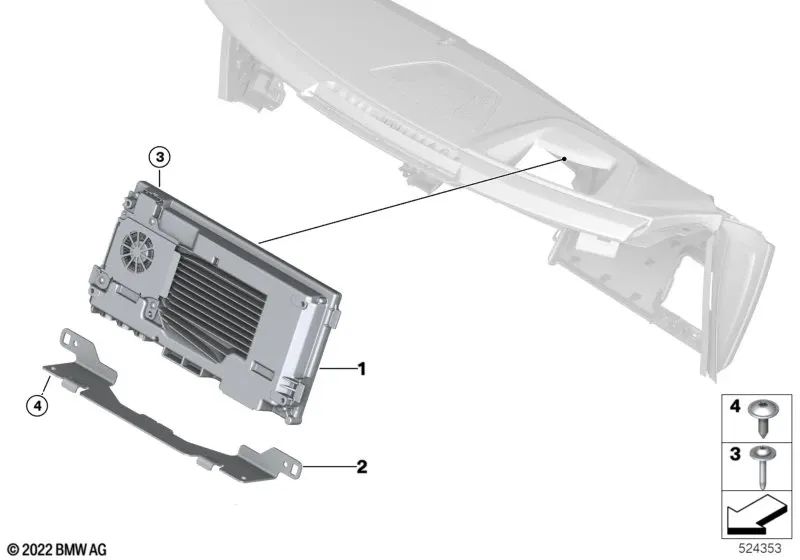 3

1

4

2

4

3

© 2022 BMW AG

524353