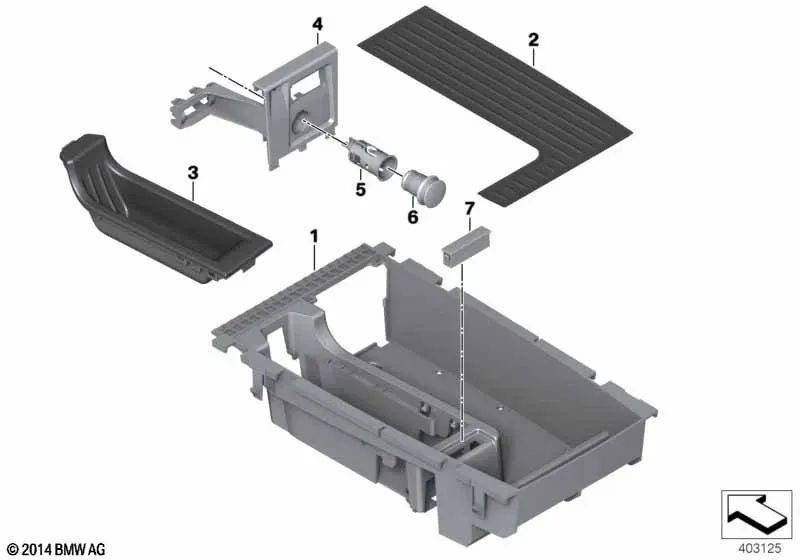 4
2
3
5
6
7
1
© 2014 BMW AG
403125