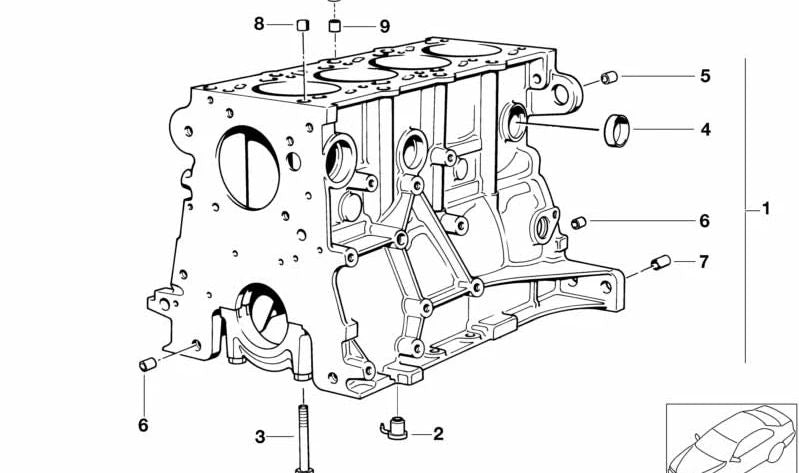 8
9
5
4
1
6
7
6
3
2