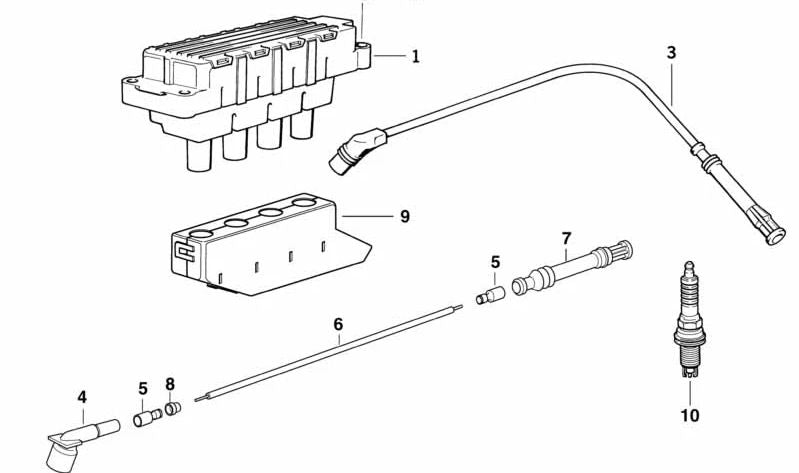 1
3
9
7
5
6
4
5
8
10