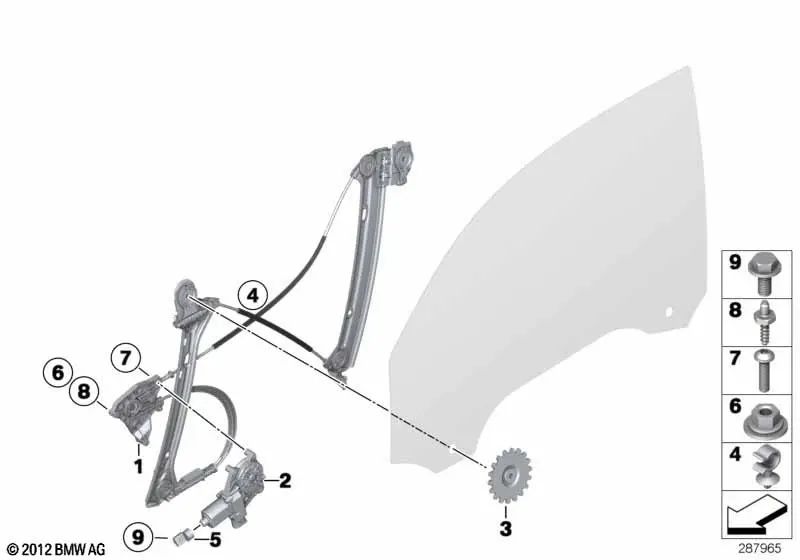 4
7
6
8
1
2
9
5
3
9
8
7
6
4
© 2012 BMW AG
287965