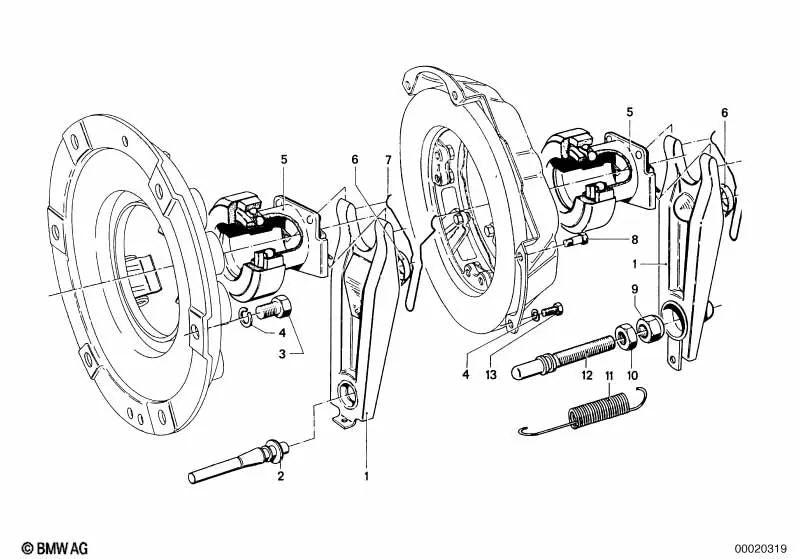 5
6
7
4
3
2
1
5
6
8
1
9
4
13
12
10
11
© BMW AG
00020319