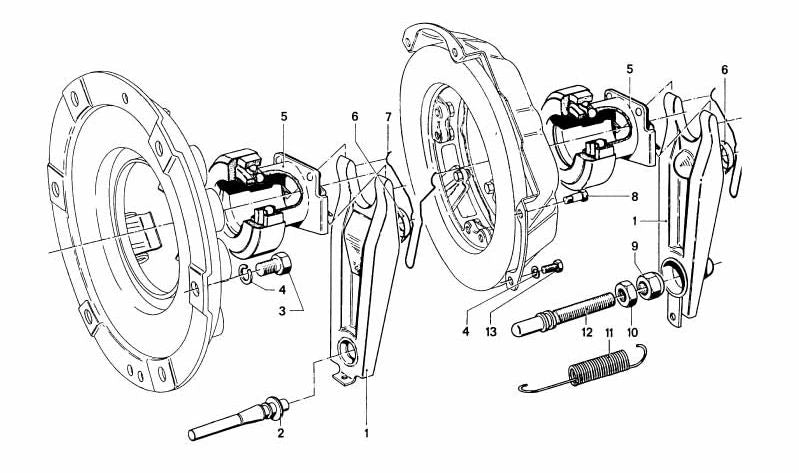 5
6
7
4
3
2
1
5
6
8
1
9
4
13
12
10
11