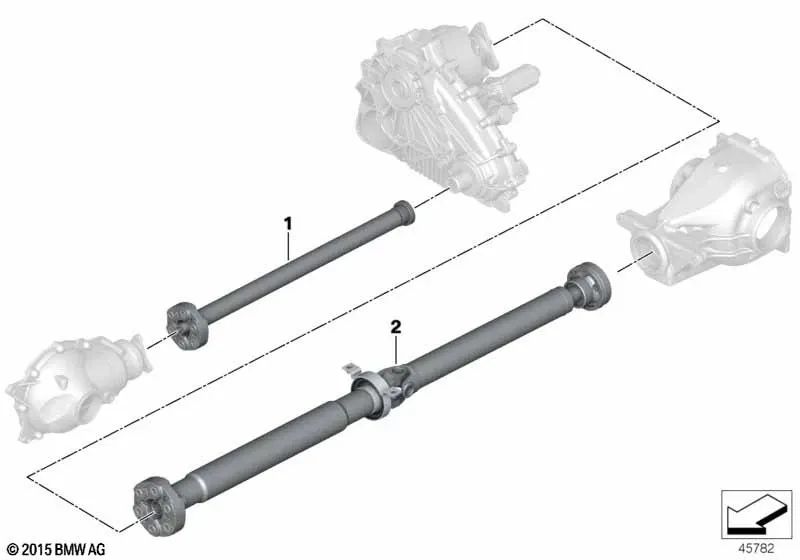 1

2

© 2015 BMW AG

45782