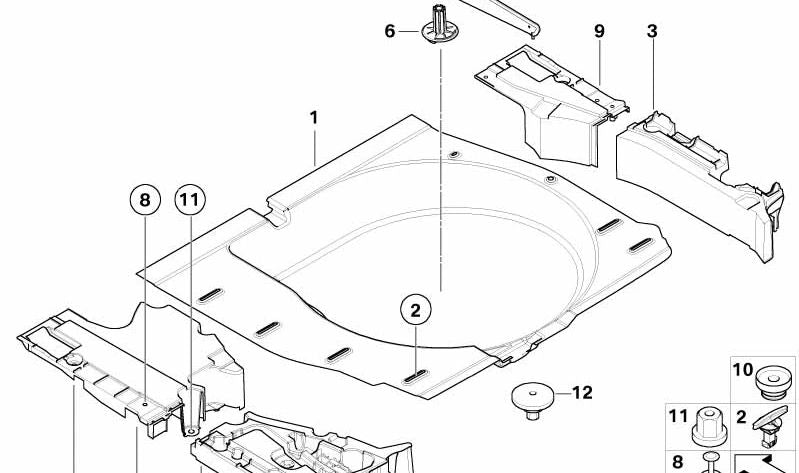 6
9
3
1
8
11
2
12
10
11
2
8