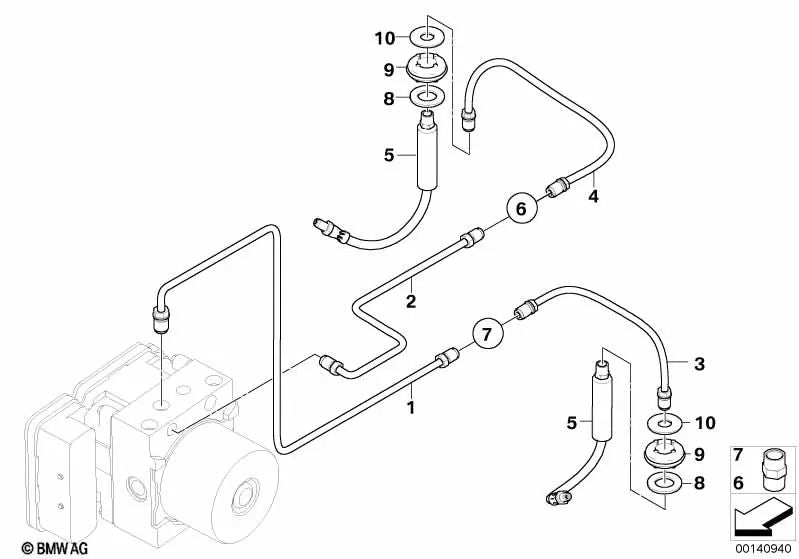 10
9
8
5
4
6
2
7
3
1
5
10
9
8
7
6
© BMW AG
00140940