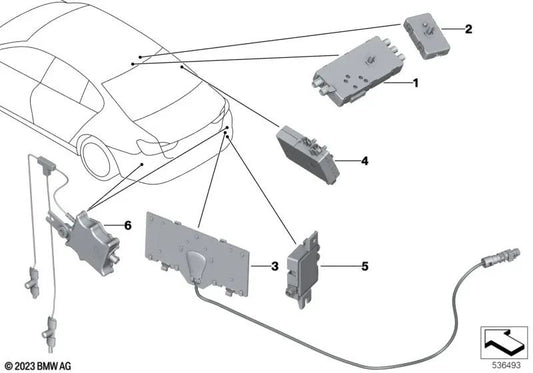 2
1
4
6
3
5
© 2023 BMW AG
536493