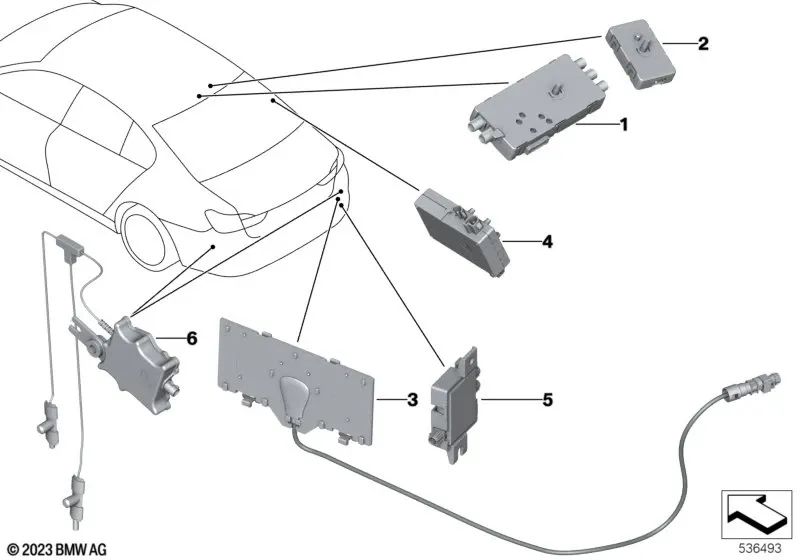 2
1
4
6
3
5
© 2023 BMW AG
536493